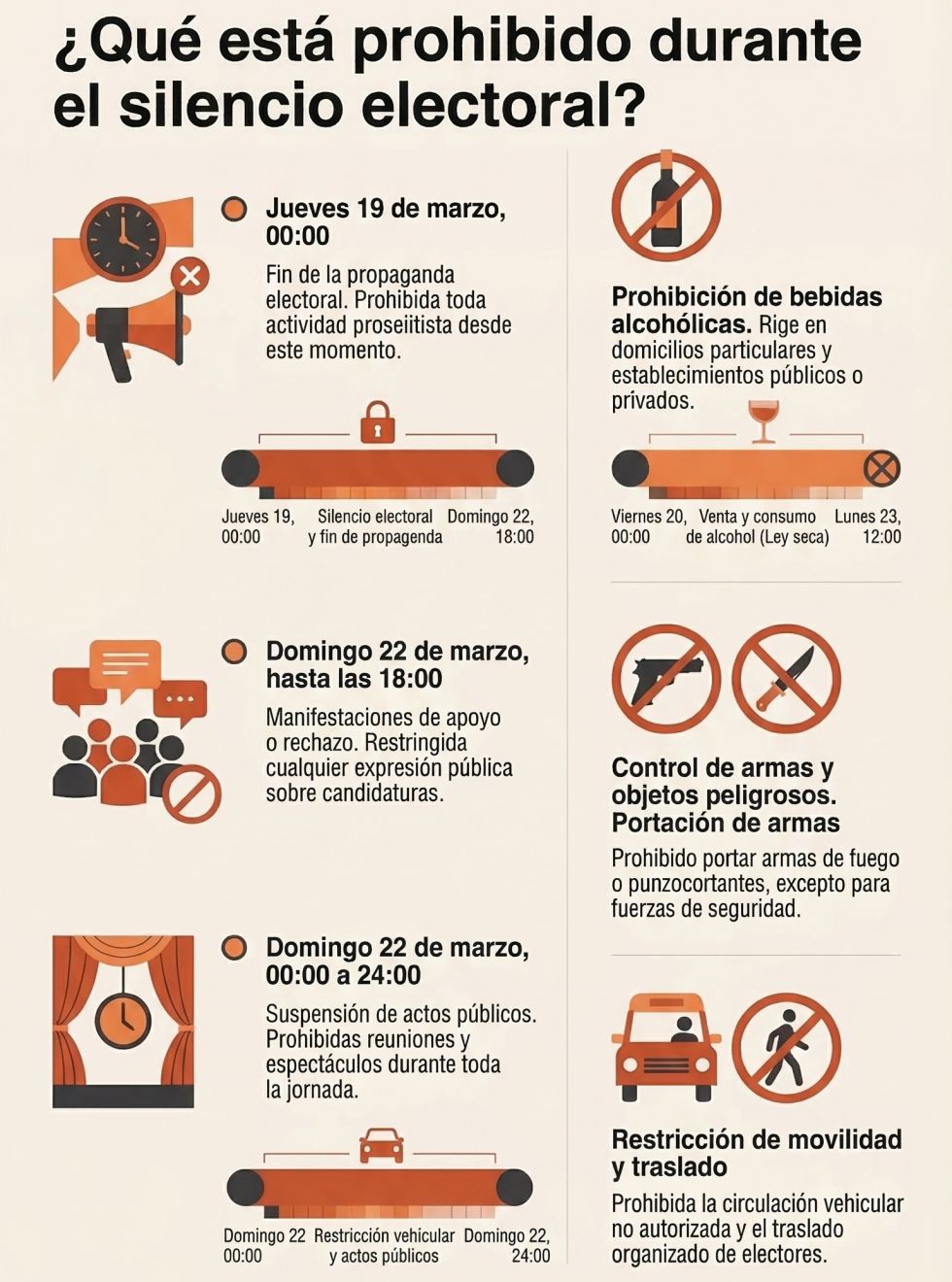 ¿Qué está prohibido durante el silencio electoral?

Jueves 19 de marzo, 00:00

Fin de la propaganda electoral. Prohibida toda actividad proseiitista desde este momento.

Jueves 19, 00:00
Silencio electoral y fin de propagenda
Domingo 22, 18:00

Domingo 22 de marzo, hasta las 18:00

Manifestaciones de apoyo o rechazo. Restringida cualquier expresión pública sobre candidaturas.

Domingo 22 de marzo, 00:00 a 24:00

Suspensión de actos públicos. Prohibidas reuniones y espectáculos durante toda la jornada.

Domingo 22 00:00
Restricción vehicular y actos públicos
Domingo 22, 24:00

Prohibición de bebidas alcohólicas. Rige en domicilios particulares y establecimientos públicos o privados.

Viernes 20, 00:00
Venta y consumo de alcohol (Ley seca)
Lunes 23, 12:00

Control de armas y objetos peligrosos. Portación de armas

Prohibido portar armas de fuego o punzocortantes, excepto para fuerzas de seguridad.

Restricción de movilidad y traslado

Prohibida la circulación vehicular no autorizada y el traslado organizado de electores.